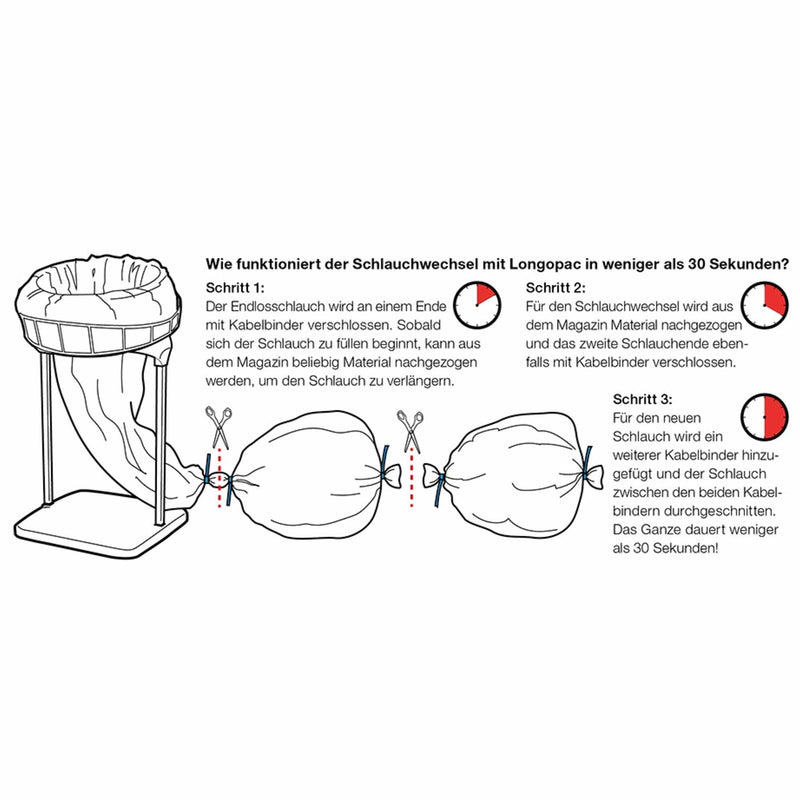 Wie funktioniert der Schlauchwechsel mit Longopac in weniger als 30 Sekunden?

Schritt 1:
Der Endlosschlauch wird an einem Ende mit Kabelbinder verschlossen. Sobald sich der Schlauch zu füllen beginnt, kann aus dem Magazin beliebig Material nachgezogen werden, um den Schlauch zu verlängern.

Schritt 2:
Für den Schlauchwechsel wird aus dem Magazin Material nachgezogen und das zweite Schlauchende ebenfalls mit Kabelbinder verschlossen.

Schritt 3:
Für den neuen Schlauch wird ein weiterer Kabelbinder hinzugefügt und der Schlauch zwischen den beiden Kabelbindern durchgeschnitten. Das Ganze dauert weniger als 30 Sekunden!